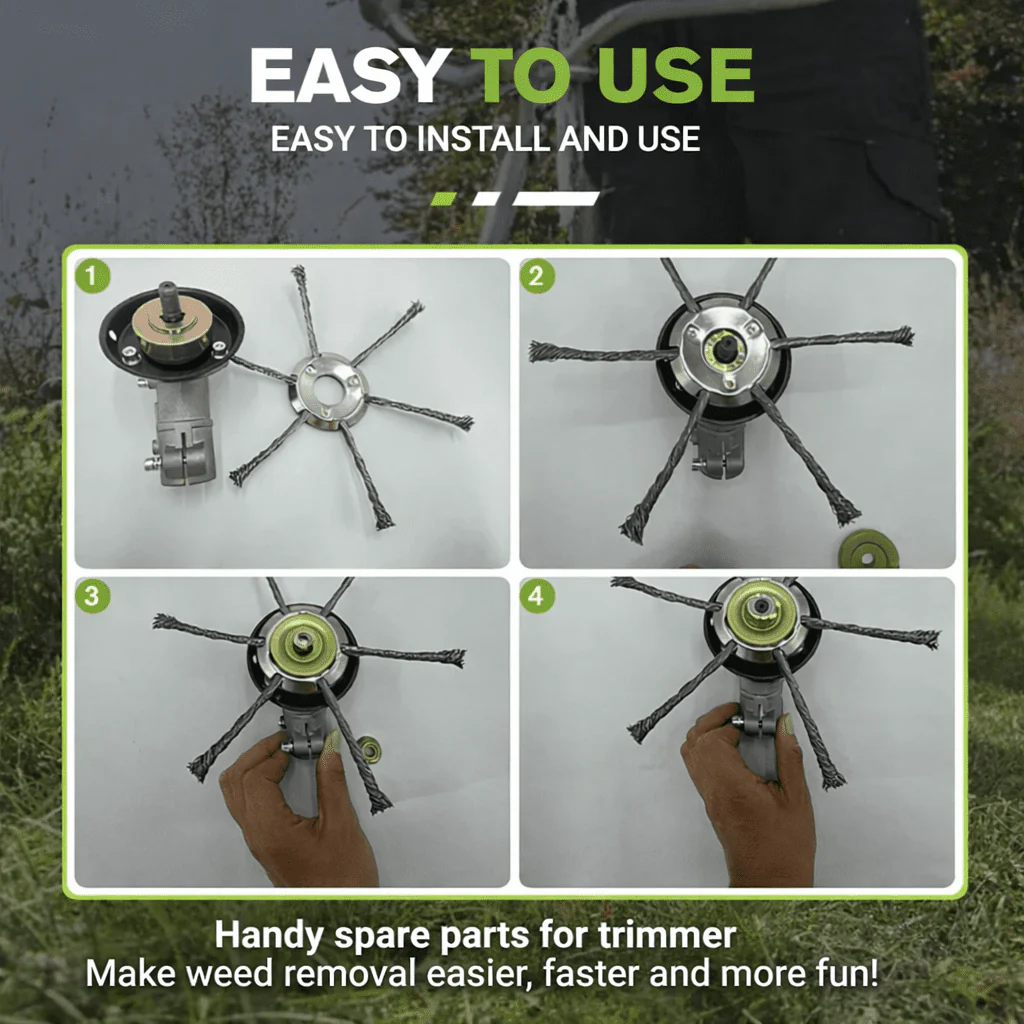 EASY TO USE
EASY TO INSTALL AND USE

1
2
3
4

Handy spare parts for trimmer
Make weed removal easier, faster and more fun!